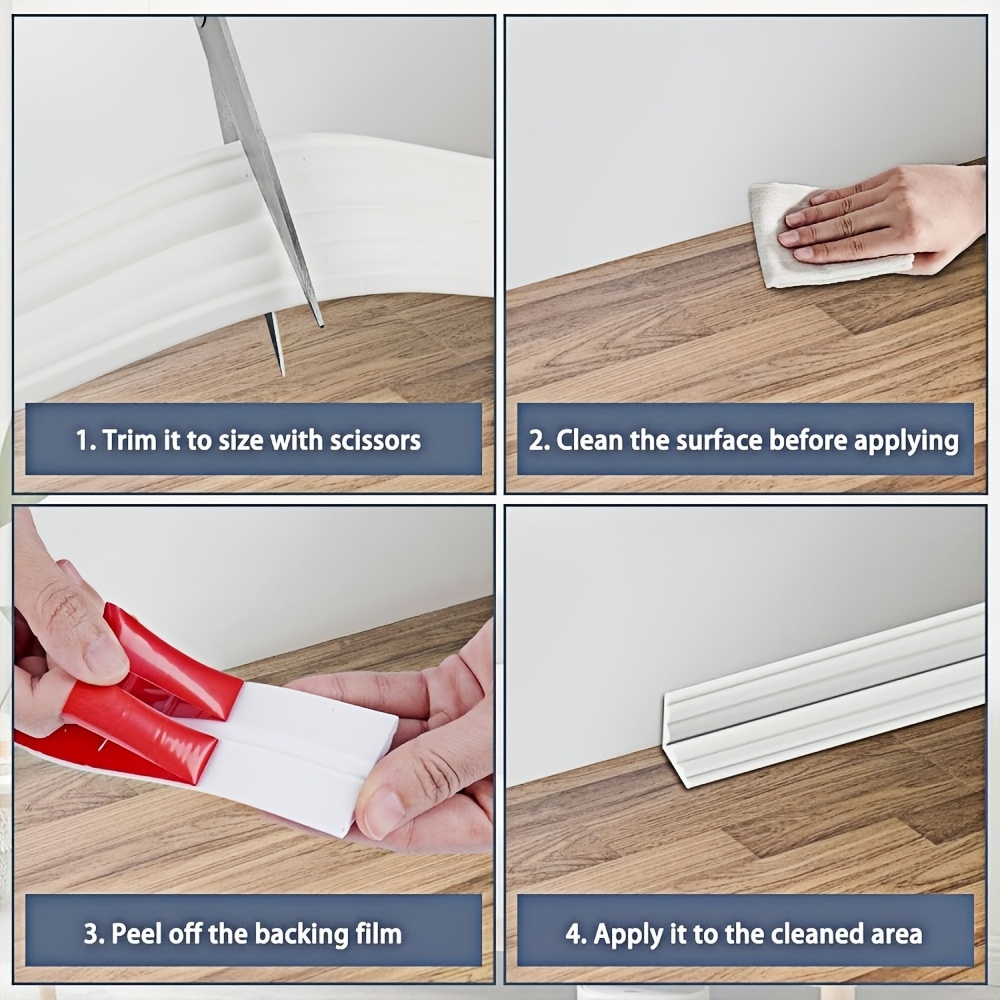 1. Trim it to size with scissors

2. Clean the surface before applying

3. Peel off the backing film

4. Apply it to the cleaned area